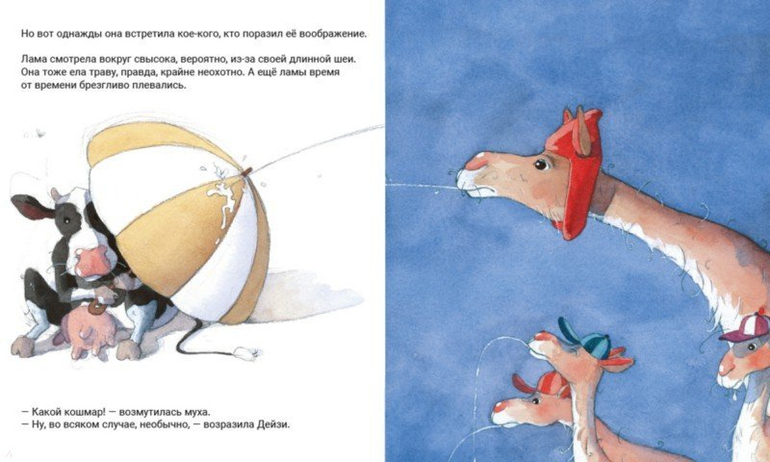 Но вот однажды она встретила кое-кого, кто поразил её воображение.

Лама смотрела вокруг свысока, вероятно, из-за своей длинной шеи. Она тоже ела траву, правда, крайне неохотно. А ещё ламы время от времени брезгливо плевались.

— Какой кошмар! — возмутилась муха.
— Ну, во всяком случае, необычно, — возразила Дейзи.