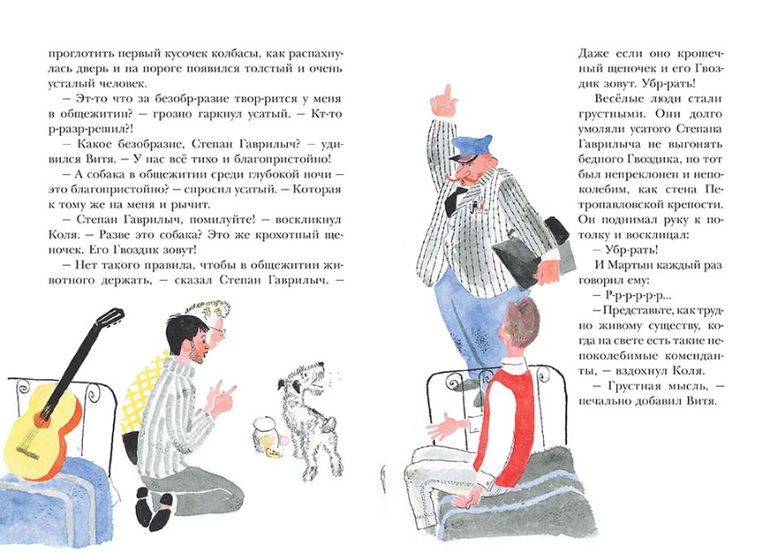 проглотить первый кусочек колбасы, как распахнулась дверь и на пороге появился толстый и очень усталый человек.

– Эт-то что за безобр-разие твор-рится у меня в общежитии? – грозно гаркнул усатый. – Кт-то р-разр-решил?!

– Какое безобразие, Степан Гаврилыч? – удивился Витя. – У нас всё тихо и благопристойно!

– А собака в общежитии среди глубокой ночи – это благопристойно? – спросил усатый. – Которая к тому же на меня и рычит.

– Степан Гаврилыч, помилуйте! – воскликнул Коля. – Разве это собака? Это же крохотный щеночек. Его Гвоздик зовут!

– Нет такого правила, чтобы в общежитии животного держать, – сказал Степан Гаврилыч. – Даже если оно крошечный щеночек и его Гвоздик зовут. Убр-рать!

Весёлые люди стали грустными. Они долго умоляли усатого Степана Гаврилыча не выгонять бедного Гвоздика, но тот был непреклонен и непоколебим, как стена Петропавловской крепости. Он поднимал руку к потолку и восклицал:

– Убр-рать!

И Мартын каждый раз говорил ему:

– Р-р-р-р-р-р...

– Представьте, как трудно живому существу, когда на свете есть такие непоколебимые коменданты, – вздохнул Коля.

– Грустная мысль, – печально добавил Витя.