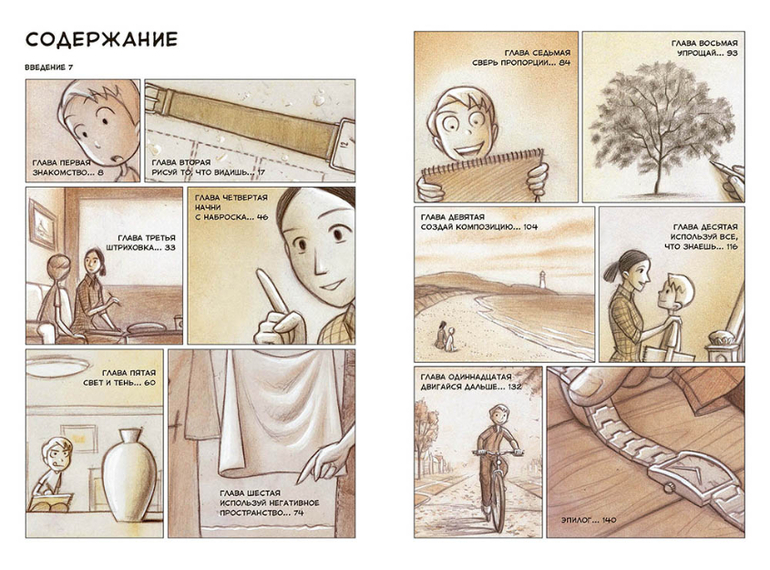 СОДЕРЖАНИЕ

ВВЕДЕНИЕ 7

ГЛАВА ПЕРВАЯ
ЗНАКОМСТВО... 8

ГЛАВА ВТОРАЯ
РИСУЙ ТО, ЧТО ВИДИШЬ... 17

ГЛАВА ТРЕТЬЯ
ШТРИХОВКА... 33

ГЛАВА ЧЕТВЕРТАЯ
НАЧНИ С НАБРОСКА... 46

ГЛАВА ПЯТАЯ
СВЕТ И ТЕНЬ... 60

ГЛАВА ШЕСТАЯ
ИСПОЛЬЗУЙ НЕГАТИВНОЕ ПРОСТРАНСТВО... 74

ГЛАВА СЕДЬМАЯ
СВЕРЬ ПРОПОРЦИИ... 84

ГЛАВА ВОСЬМАЯ
УПРОЩАЙ... 93

ГЛАВА ДЕВЯТАЯ
СОЗДАЙ КОМПОЗИЦИЮ... 104

ГЛАВА ДЕСЯТАЯ
ИСПОЛЬЗУЙ ВСЕ, ЧТО ЗНАЕШЬ... 116

ГЛАВА ОДИННАДЦАТАЯ
ДВИГАЙСЯ ДАЛЬШЕ... 132

ЭПИЛОГ... 140