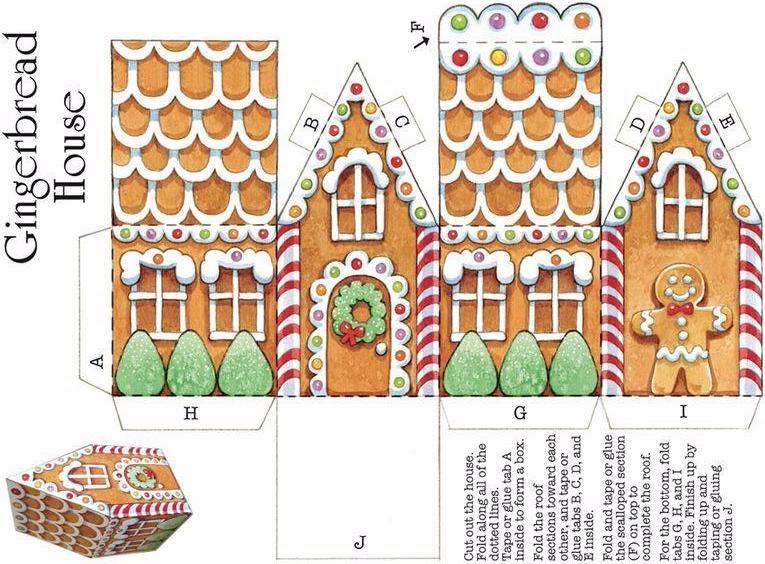 Gingerbread House

F

B

C

D

E

A

H

G

I

J

Cut out the house. Fold along all of the dotted lines. Tape or glue tab A inside to form a box.

Fold the roof sections toward each other, and tape or glue tabs B, C, D, and E inside.

Fold and tape or glue the scalloped section (F) on top to complete the roof.

For the bottom, fold tabs G, H, and I inside. Finish up by folding up and taping or gluing section J.