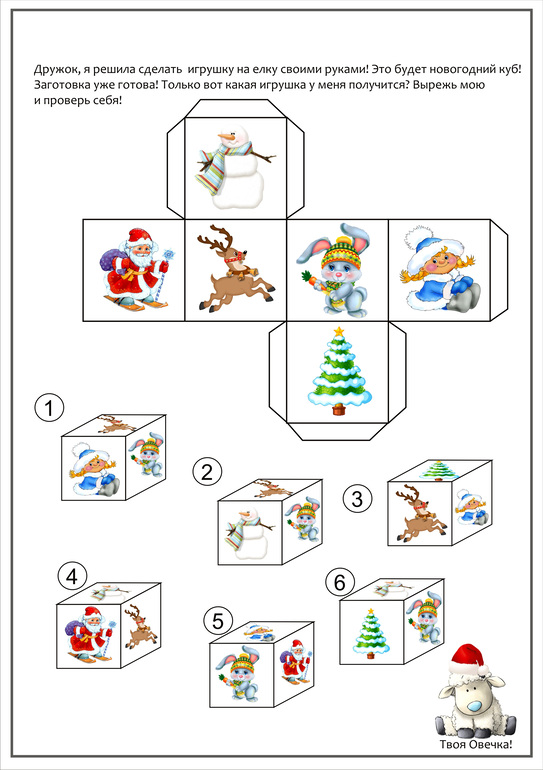 Дружок, я решила сделать игрушку на елку своими руками! Это будет новогодний куб! Заготовка уже готова! Только вот какая игрушка у меня получится? Вырежь мою и проверь себя!

1

2

3

4

5

6

Твоя Овечка!