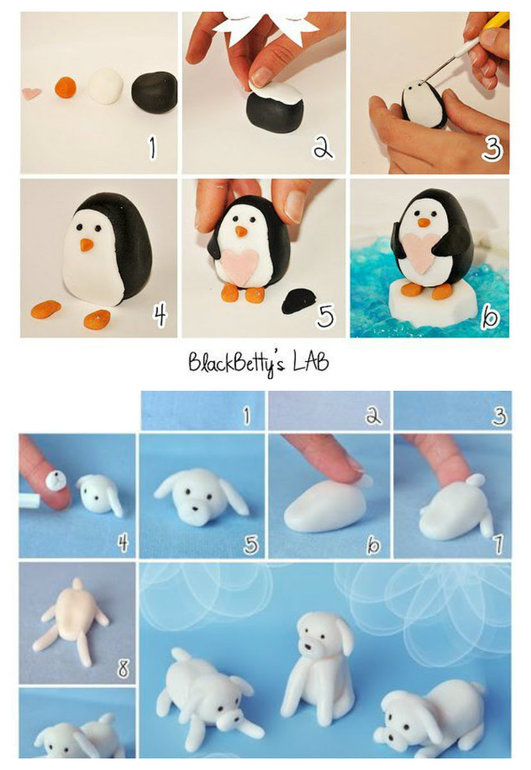 1

2

3

4

5

6

BlackBetty's LAB

1

2

3

4

5

6

7

8