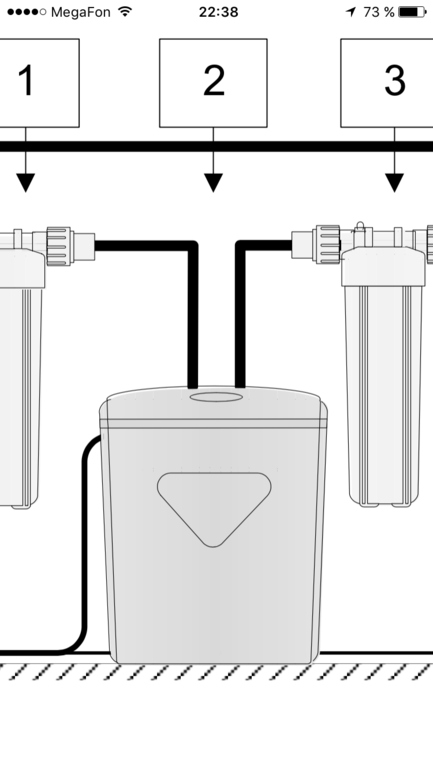 MegaFon 22:38 73 %

1

2

3