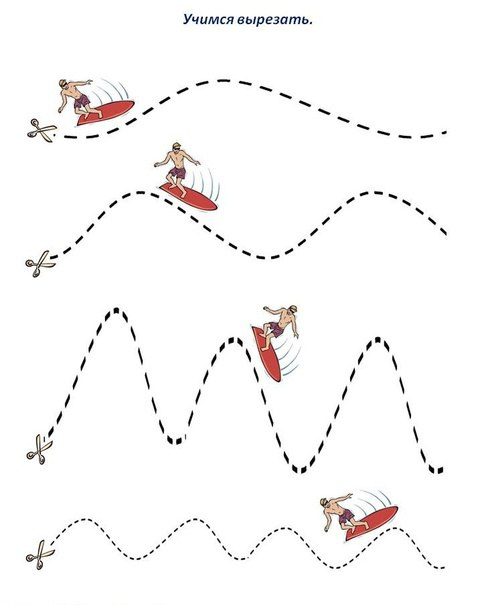 Учимся вырезать.