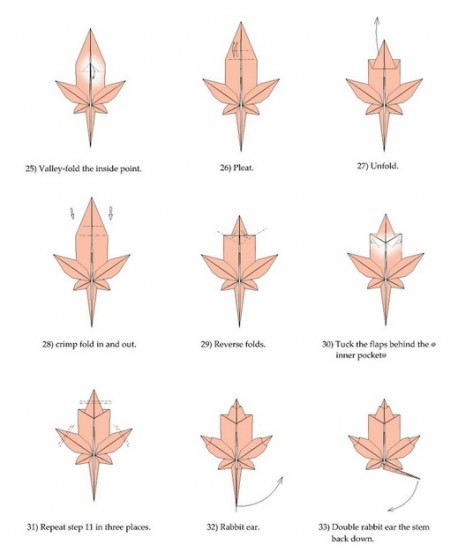 25) Valley-fold the inside point.

26) Pleat.

27) Unfold.

28) crimp fold in and out.

29) Reverse folds.

30) Tuck the flaps behind the inner pocket

31) Repeat step 11 in three places.

32) Rabbit ear.

33) Double rabbit ear the stem back down.