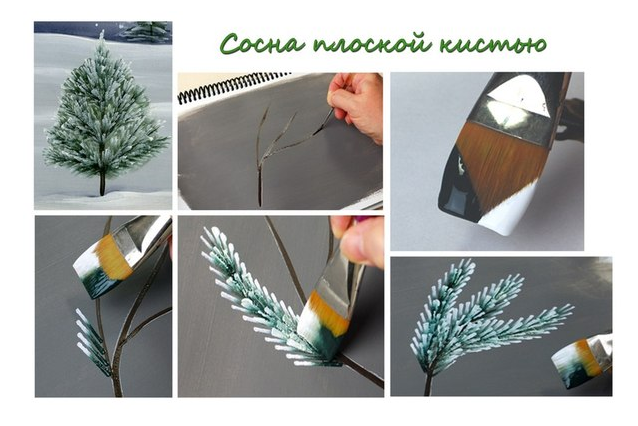 Сосна плоской кистью