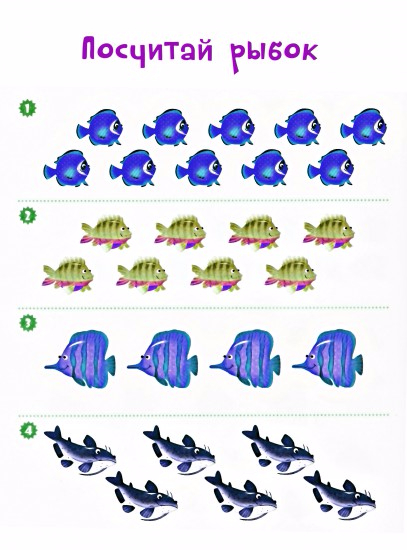 Посчитай рыбок

1

2

3

4