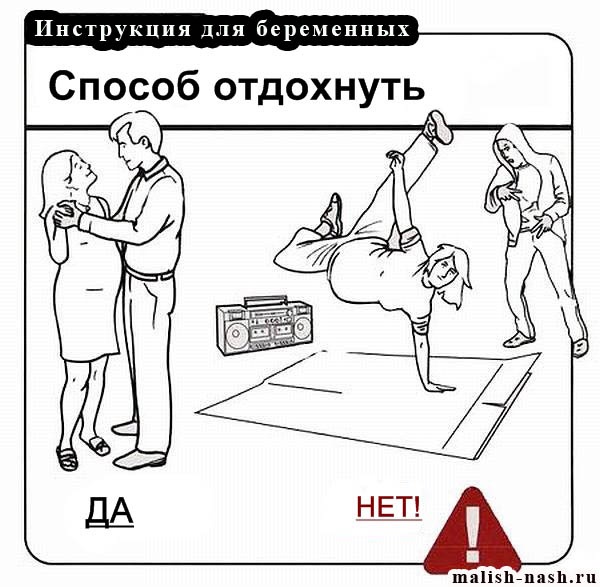 Инструкция для беременных

Способ отдохнуть

ДА

НЕТ!

!

malish-nash.ru