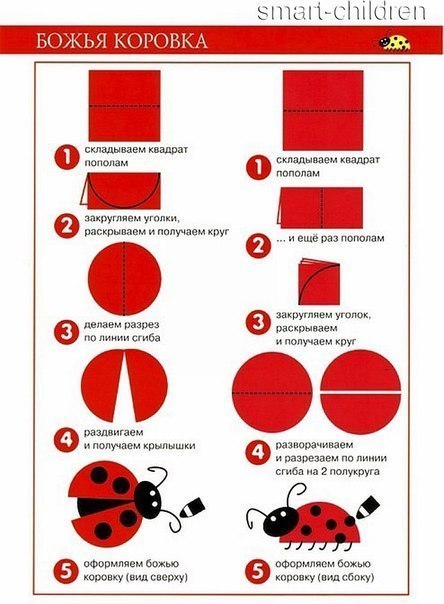 smart-children

БОЖЬЯ КОРОВКА

1 складываем квадрат пополам

2 закругляем уголки, раскрываем и получаем круг

3 делаем разрез по линии сгиба

4 раздвигаем и получаем крылышки

5 оформляем божью коровку (вид сверху)

1 складываем квадрат пополам

2 ... и ещё раз пополам

3 закругляем уголок, раскрываем и получаем круг

4 разворачиваем и разрезаем по линии сгиба на 2 полукруга

5 оформляем божью коровку (вид сбоку)