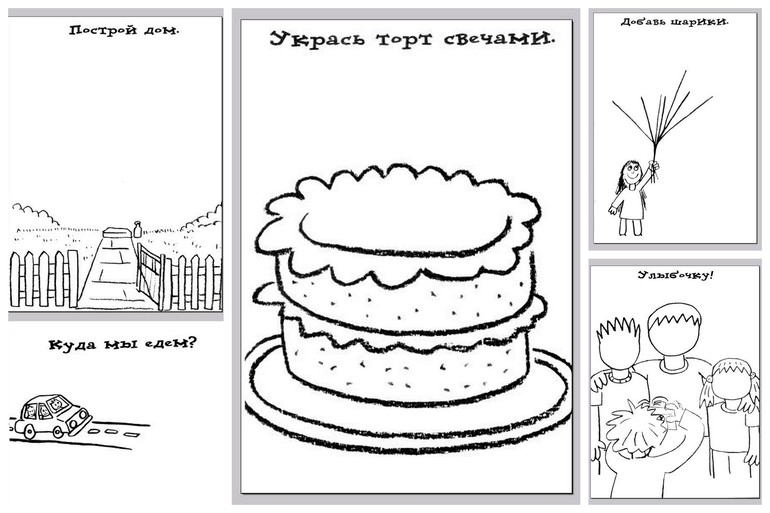 Построй дом.

Куда мы едем?

Укрась торт свечами.

Добавь шарики.

Улыбочку!