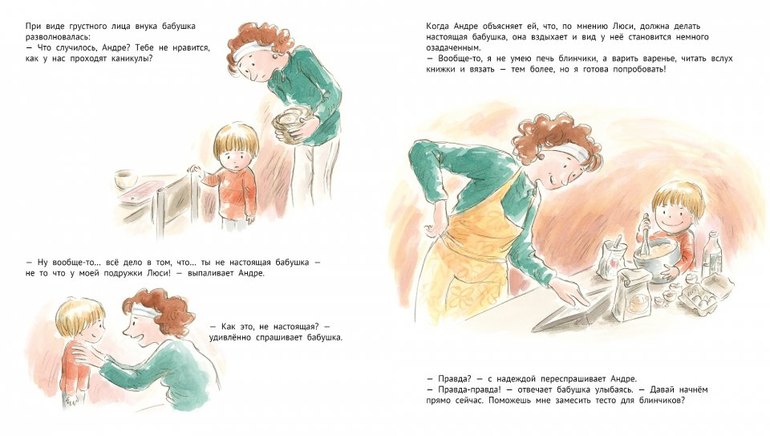 При виде грустного лица внука бабушка разволновалась:
— Что случилось, Андре? Тебе не нравится, как у нас проходят каникулы?

— Ну вообще-то... всё дело в том, что... ты не настоящая бабушка — не то что у моей подружки Люси! — выпаливает Андре.

— Как это, не настоящая? — удивлённо спрашивает бабушка.

Когда Андре объясняет ей, что, по мнению Люси, должна делать настоящая бабушка, она вздыхает и вид у неё становится немного озадаченным.
— Вообще-то, я не умею печь блинчики, а варить варенье, читать вслух книжки и вязать — тем более, но я готова попробовать!

— Правда? — с надеждой переспрашивает Андре.
— Правда-правда! — отвечает бабушка улыбаясь. — Давай начнём прямо сейчас. Поможешь мне замесить тесто для блинчиков?