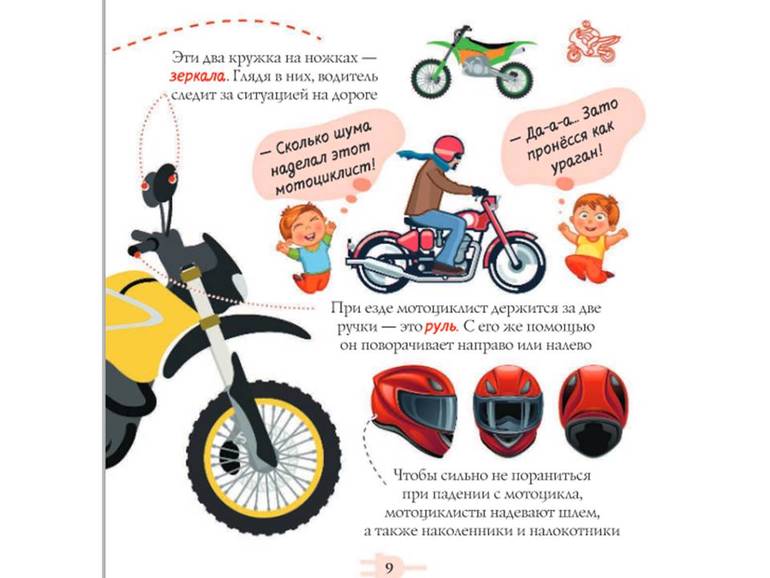 Эти два кружка на ножках — зеркала. Глядя в них, водитель следит за ситуацией на дороге

— Сколько шума наделал этот мотоциклист!

— Да-а-а... Зато пронёсся как ураган!

При езде мотоциклист держится за две ручки — это руль. С его же помощью он поворачивает направо или налево

Чтобы сильно не пораниться при падении с мотоцикла, мотоциклисты надевают шлем, а также наколенники и налокотники

9