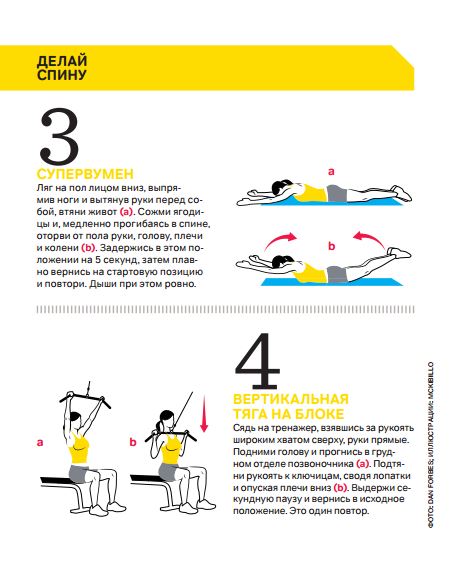 ДЕЛАЙ СПИНУ

3

СУПЕРВУМЕН

Ляг на пол лицом вниз, выпрямив ноги и вытянув руки перед собой, втяни живот (a). Сожми ягодицы и, медленно прогибаясь в спине, оторви от пола руки, голову, плечи и колени (b). Задержись в этом положении на 5 секунд, затем плавно вернись на стартовую позицию и повтори. Дыши при этом ровно.

a

b

4

ВЕРТИКАЛЬНАЯ ТЯГА НА БЛОКЕ

Сядь на тренажер, взявшись за рукоять широким хватом сверху, руки прямые. Подними голову и прогнись в грудном отделе позвоночника (a). Подтяни рукоять к ключицам, сводя лопатки и опуская плечи вниз (b). Выдержи секундную паузу и вернись в исходное положение. Это один повтор.

a

b

ФОТО: DAN FORBES; ИЛЛЮСТРАЦИИ: MCKIBILLO