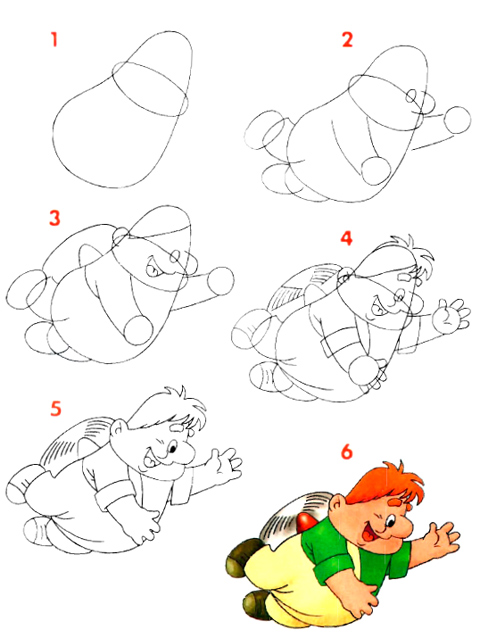 1
2
3
4
5
6