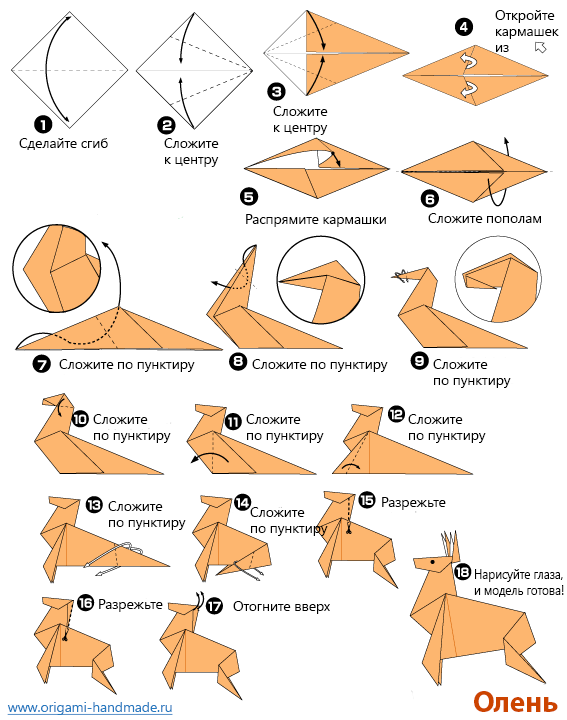 1 Сделайте сгиб

2 Сложите к центру

3 Сложите к центру

4 Откройте кармашек из

5 Распрямите кармашки

6 Сложите пополам

7 Сложите по пунктиру

8 Сложите по пунктиру

9 Сложите по пунктиру

10 Сложите по пунктиру

11 Сложите по пунктиру

12 Сложите по пунктиру

13 Сложите по пунктиру

14 Сложите по пунктиру

15 Разрежьте

16 Разрежьте

17 Отогните вверх

18 Нарисуйте глаза, и модель готова!

www.origami-handmade.ru

Олень