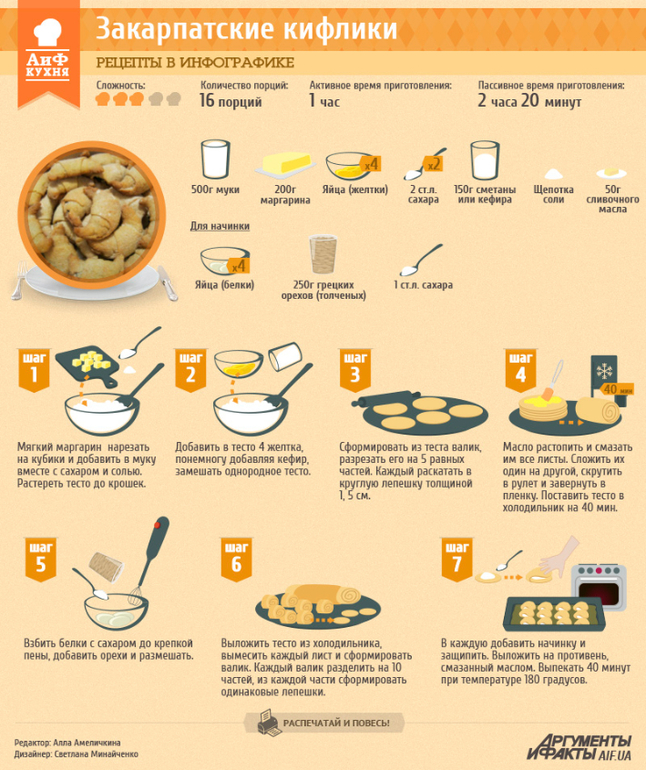 АиФ КУХНЯ

Закарпатские кифлики

РЕЦЕПТЫ В ИНФОГРАФИКЕ

Сложность:

Количество порций: 16 порций

Активное время приготовления: 1 час

Пассивное время приготовления: 2 часа 20 минут

500г муки

200г маргарина

x4 Яйца (желтки)

x2 2 ст.л. сахара

150г сметаны или кефира

Щепотка соли

50г сливочного масла

Для начинки

x4 Яйца (белки)

250г грецких орехов (толченых)

1 ст.л. сахара

шаг 1

Мягкий маргарин нарезать на кубики и добавить в муку вместе с сахаром и солью. Растереть тесто до крошек.

шаг 2

Добавить в тесто 4 желтка, понемногу добавляя кефир, замешать однородное тесто.

шаг 3

Сформировать из теста валик, разрезать его на 5 равных частей. Каждый раскатать в круглую лепешку толщиной 1, 5 см.

шаг 4

40 мин

Масло растопить и смазать им все листы. Сложить их один на другой, скрутить в рулет и завернуть в пленку. Поставить тесто в холодильник на 40 мин.

шаг 5

Взбить белки с сахаром до крепкой пены, добавить орехи и размешать.

шаг 6

Выложить тесто из холодильника, вымесить каждый лист и сформировать валик. Каждый валик разделить на 10 частей, из каждой части сформировать одинаковые лепешки.

шаг 7

В каждую добавить начинку и защипить. Выложить на противень, смазанный маслом. Выпекать 40 минут при температуре 180 градусов.

РАСПЕЧАТАЙ И ПОВЕСЬ!

Редактор: Алла Амеличкина
Дизайнер: Светлана Минайченко

АРГУМЕНТЫ И ФАКТЫ AIF.UA