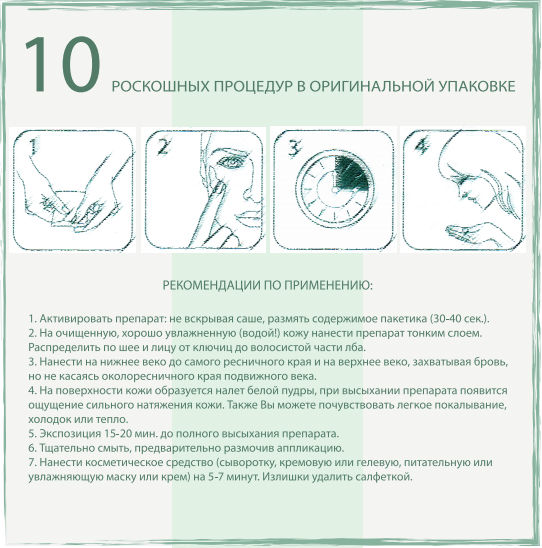 10 РОСКОШНЫХ ПРОЦЕДУР В ОРИГИНАЛЬНОЙ УПАКОВКЕ

1

2

3

4

РЕКОМЕНДАЦИИ ПО ПРИМЕНЕНИЮ:

1. Активировать препарат: не вскрывая саше, размять содержимое пакетика (30-40 сек.).
2. На очищенную, хорошо увлажненную (водой!) кожу нанести препарат тонким слоем. Распределить по шее и лицу от ключиц до волосистой части лба.
3. Нанести на нижнее веко до самого ресничного края и на верхнее веко, захватывая бровь, но не касаясь околоресничного края подвижного века.
4. На поверхности кожи образуется налет белой пудры, при высыхании препарата появится ощущение сильного натяжения кожи. Также Вы можете почувствовать легкое покалывание, холодок или тепло.
5. Экспозиция 15-20 мин. до полного высыхания препарата.
6. Тщательно смыть, предварительно размочив аппликацию.
7. Нанести косметическое средство (сыворотку, кремовую или гелевую, питательную или увлажняющую маску или крем) на 5-7 минут. Излишки удалить салфеткой.