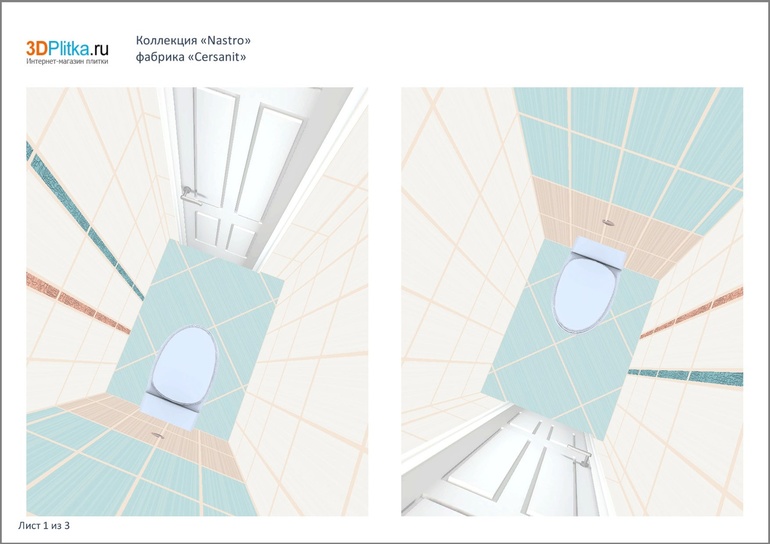 3DPlitka.ru
Интернет-магазин плитки

Коллекция «Nastro»
фабрика «Cersanit»

Лист 1 из 3